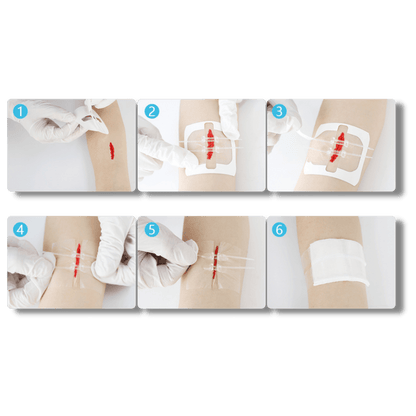 1
2
3
4
5
6