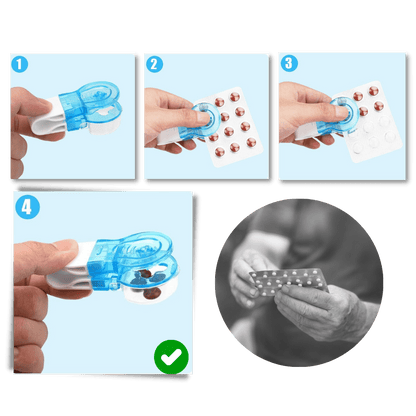 1

2

3

4