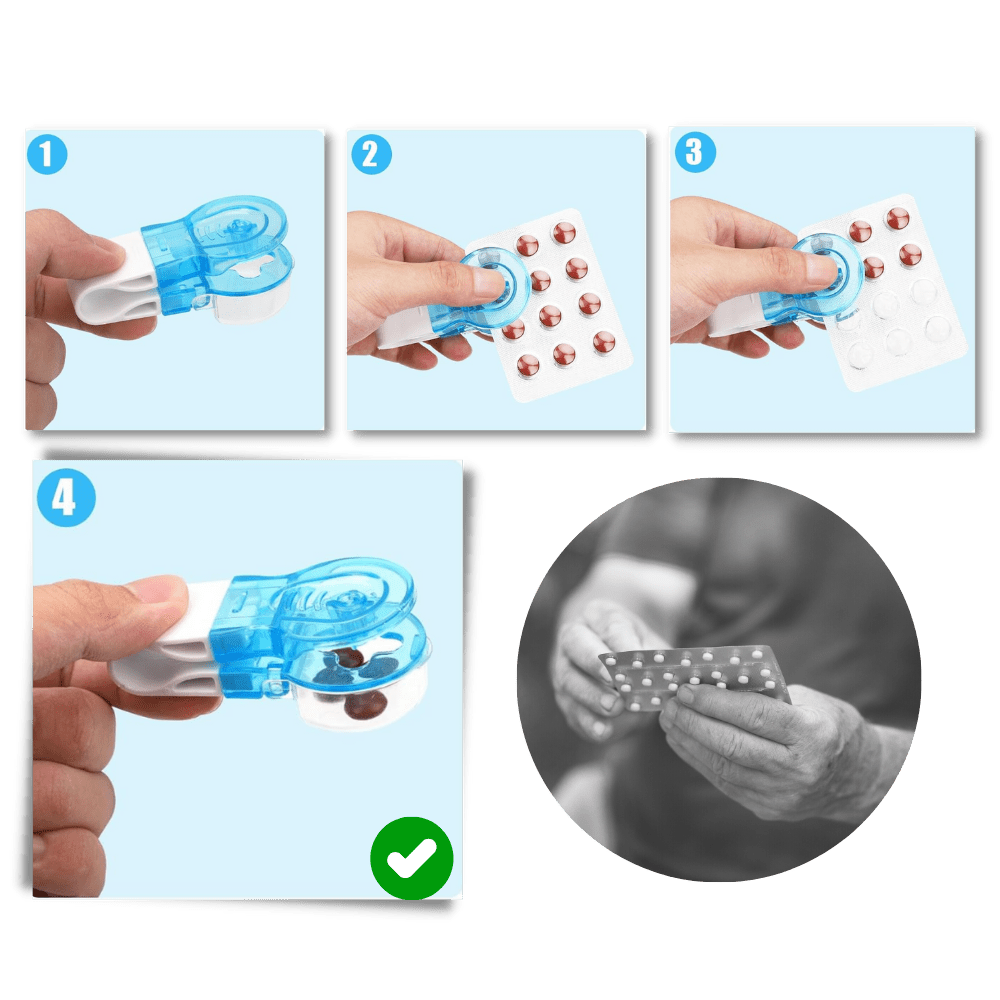 1

2

3

4