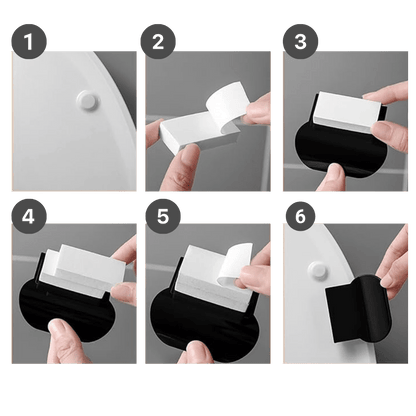 1

2

3

4

5

6