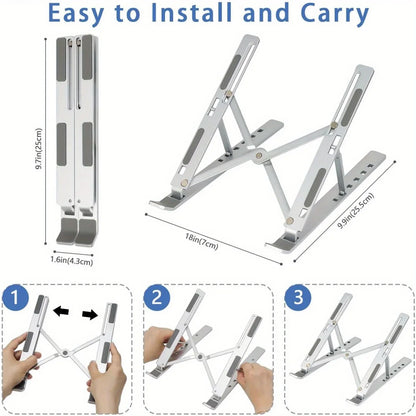 Easy to Install and Carry

9.7in(25cm)

1.6in(4.3cm)

18in(7cm)

9.9in(25.5cm)

1

2

3