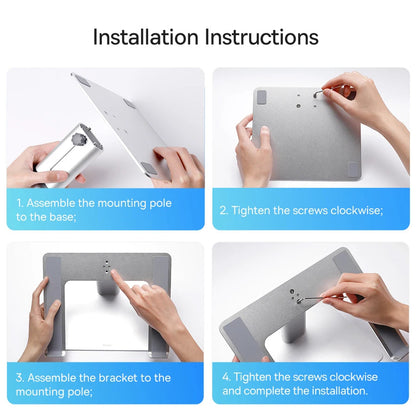 Installation Instructions

1. Assemble the mounting pole to the base;

2. Tighten the screws clockwise;

3. Assemble the bracket to the mounting pole;

4. Tighten the screws clockwise and complete the installation.