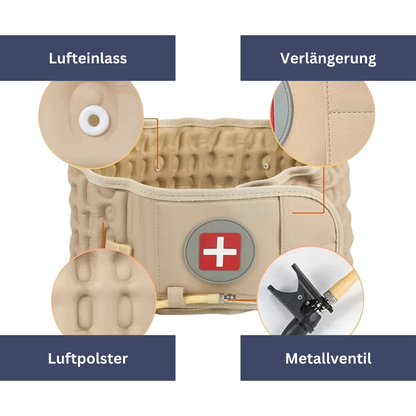 Lufteinlass

Verlängerung

Luftpolster

Metallventil