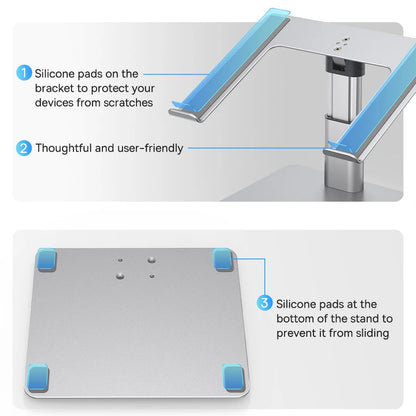 1 Silicone pads on the bracket to protect your devices from scratches

2 Thoughtful and user-friendly

3 Silicone pads at the bottom of the stand to prevent it from sliding