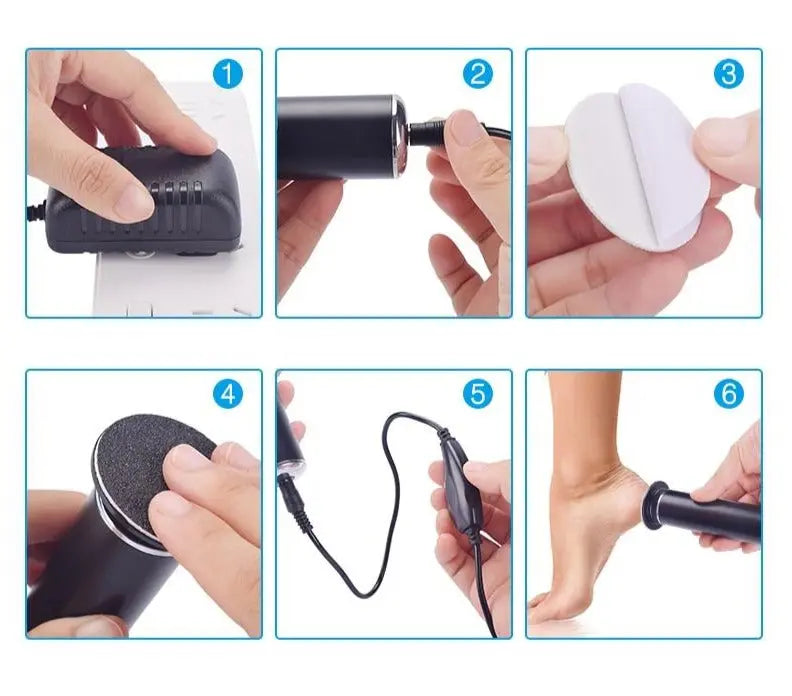 1
2
3
4
5
6