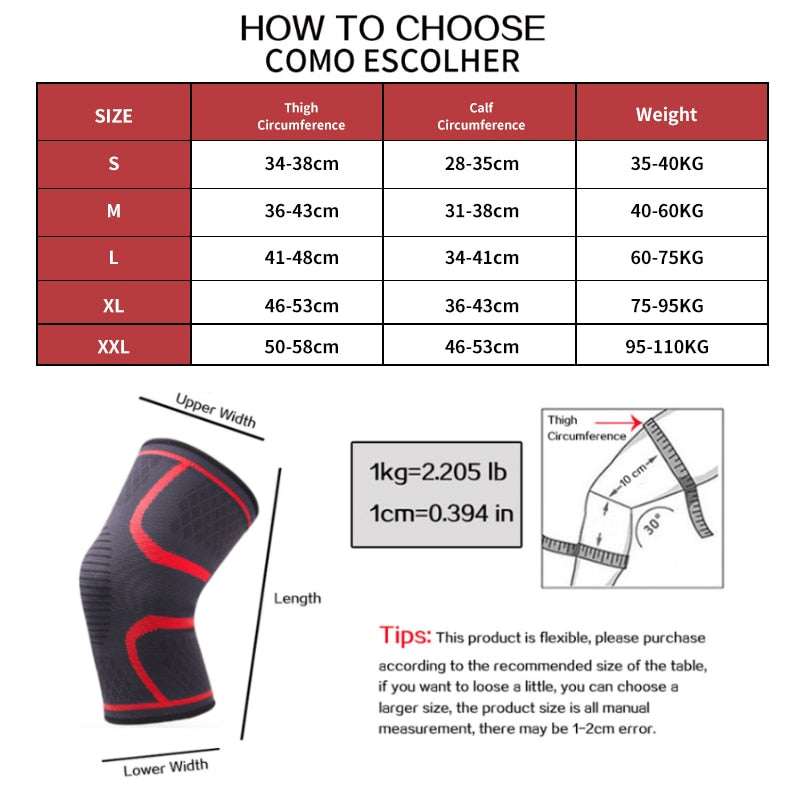 HOW TO CHOOSE
COMO ESCOLHER

| SIZE | Thigh Circumference | Calf Circumference | Weight |
|---|---|---|---|
| S | 34-38cm | 28-35cm | 35-40KG |
| M | 36-43cm | 31-38cm | 40-60KG |
| L | 41-48cm | 34-41cm | 60-75KG |
| XL | 46-53cm | 36-43cm | 75-95KG |
| XXL | 50-58cm | 46-53cm | 95-110KG |

Upper Width

Length

Lower Width

1kg=2.205 lb
1cm=0.394 in

Thigh Circumference

10 cm

30°

Tips: This product is flexible, please purchase according to the recommended size of the table, if you want to loose a little, you can choose a larger size, the product size is all manual measurement, there may be 1-2cm error.