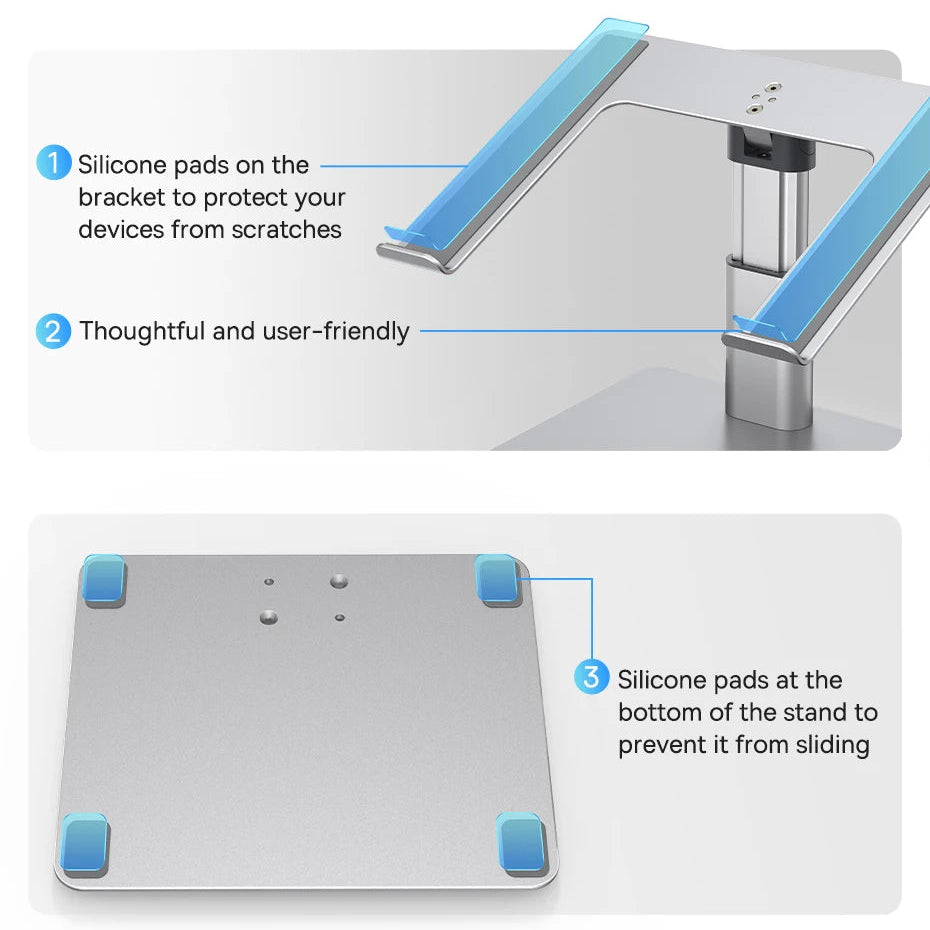 1 Silicone pads on the bracket to protect your devices from scratches

2 Thoughtful and user-friendly

3 Silicone pads at the bottom of the stand to prevent it from sliding